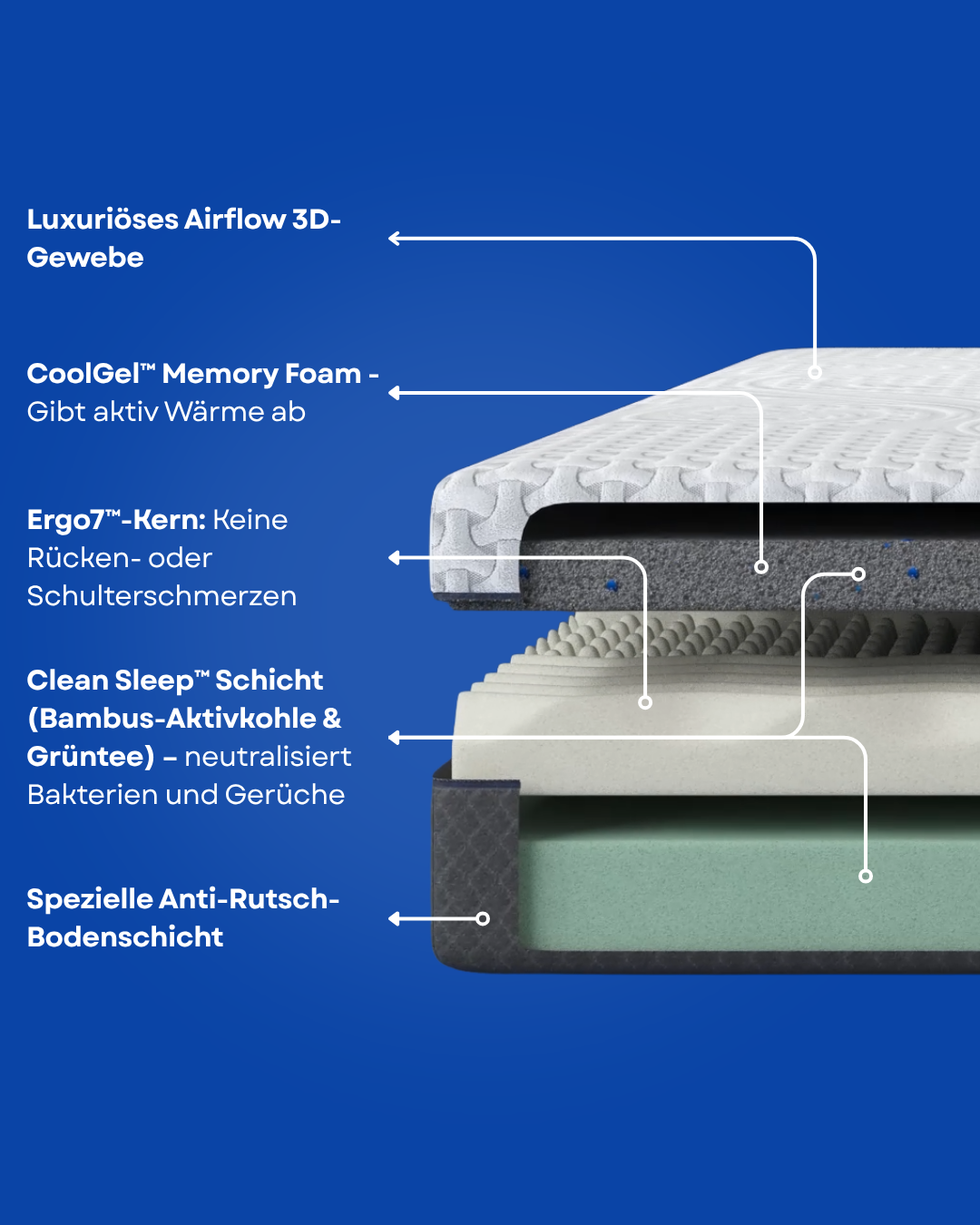 Luxuriöses Airflow 3D-Gewebe

CoolGel™ Memory Foam - Gibt aktiv Wärme ab

Ergo7™-Kern: Keine Rücken- oder Schulterschmerzen

Clean Sleep™ Schicht (Bambus-Aktivkohle & Grüntee) – neutralisiert Bakterien und Gerüche

Spezielle Anti-Rutsch-Bodenschicht